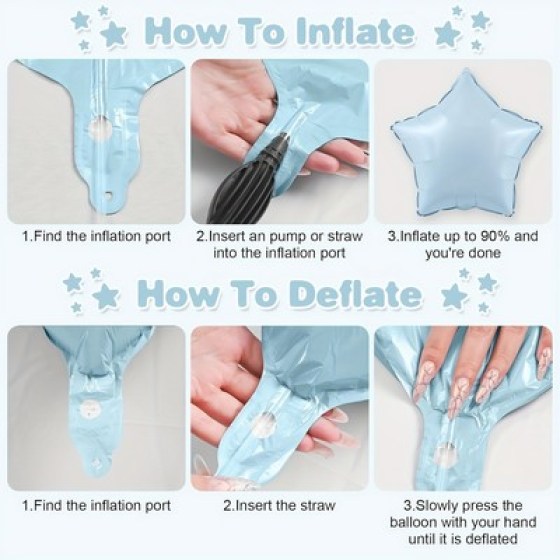 How To Inflate

1.Find the inflation port

2.Insert an pump or straw into the inflation port

3.Inflate up to 90% and you're done

How To Deflate

1.Find the inflation port

2.Insert the straw

3.Slowly press the balloon with your hand until it is deflated